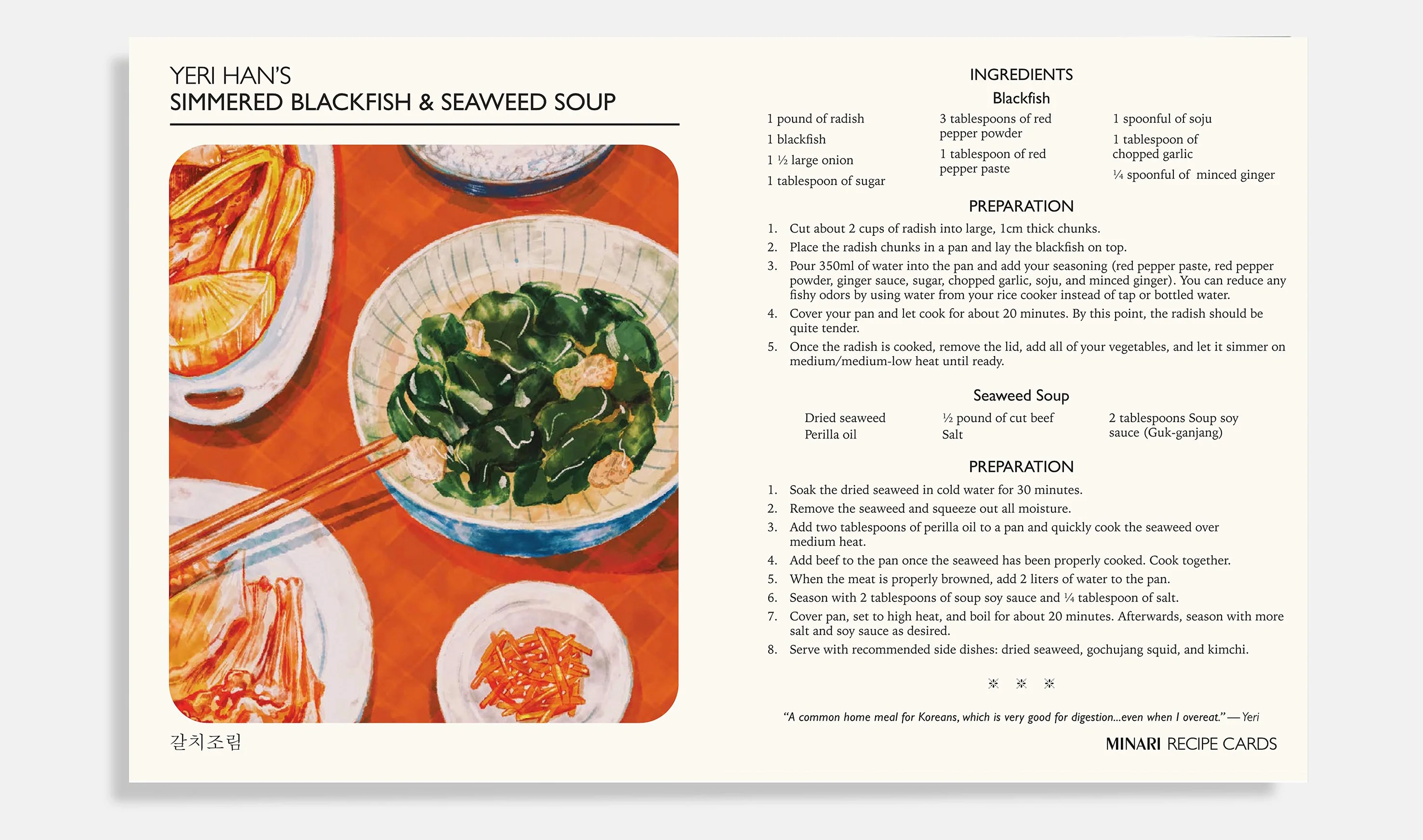 YERI HAN'S
SIMMERED BLACKFISH & SEAWEED SOUP

갈치조림

INGREDIENTS

Blackfish

1 pound of radish
1 blackfish
1 ½ large onion
1 tablespoon of sugar

3 tablespoons of red pepper powder
1 tablespoon of red pepper paste

1 spoonful of soju
1 tablespoon of chopped garlic
¼ spoonful of minced ginger

PREPARATION

1. Cut about 2 cups of radish into large, 1cm thick chunks.
2. Place the radish chunks in a pan and lay the blackfish on top.
3. Pour 350ml of water into the pan and add your seasoning (red pepper paste, red pepper powder, ginger sauce, sugar, chopped garlic, soju, and minced ginger). You can reduce any fishy odors by using water from your rice cooker instead of tap or bottled water.
4. Cover your pan and let cook for about 20 minutes. By this point, the radish should be quite tender.
5. Once the radish is cooked, remove the lid, add all of your vegetables, and let it simmer on medium/medium-low heat until ready.

Seaweed Soup

Dried seaweed
Perilla oil

½ pound of cut beef
Salt

2 tablespoons Soup soy sauce (Guk-ganjang)

PREPARATION

1. Soak the dried seaweed in cold water for 30 minutes.
2. Remove the seaweed and squeeze out all moisture.
3. Add two tablespoons of perilla oil to a pan and quickly cook the seaweed over medium heat.
4. Add beef to the pan once the seaweed has been properly cooked. Cook together.
5. When the meat is properly browned, add 2 liters of water to the pan.
6. Season with 2 tablespoons of soup soy sauce and ¼ tablespoon of salt.
7. Cover pan, set to high heat, and boil for about 20 minutes. Afterwards, season with more salt and soy sauce as desired.
8. Serve with recommended side dishes: dried seaweed, gochujang squid, and kimchi.

* * *

"A common home meal for Koreans, which is very good for digestion...even when I overeat." — Yeri

MINARI RECIPE CARDS